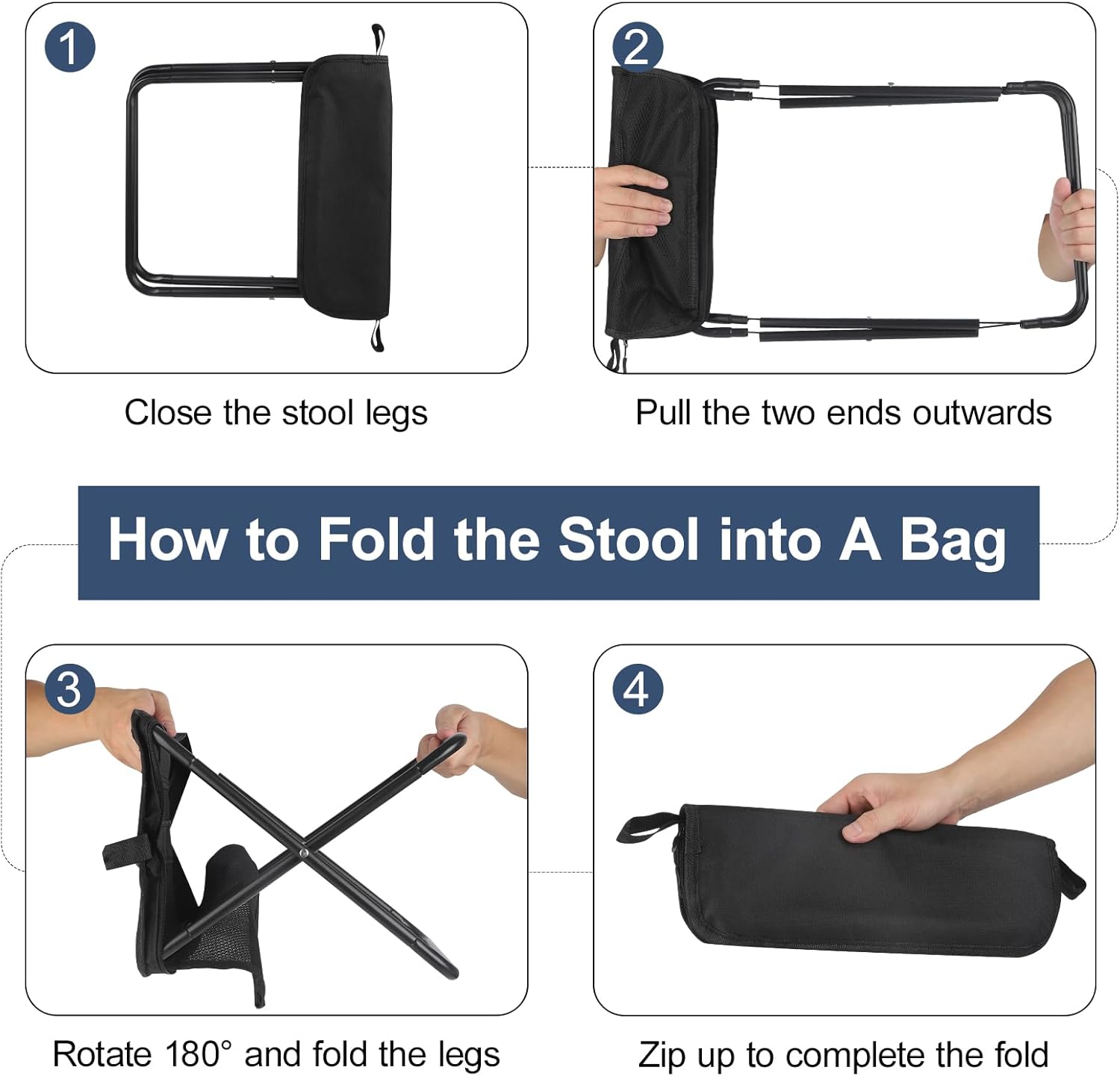 1

Close the stool legs

2

Pull the two ends outwards

How to Fold the Stool into A Bag

3

Rotate 180° and fold the legs

4

Zip up to complete the fold